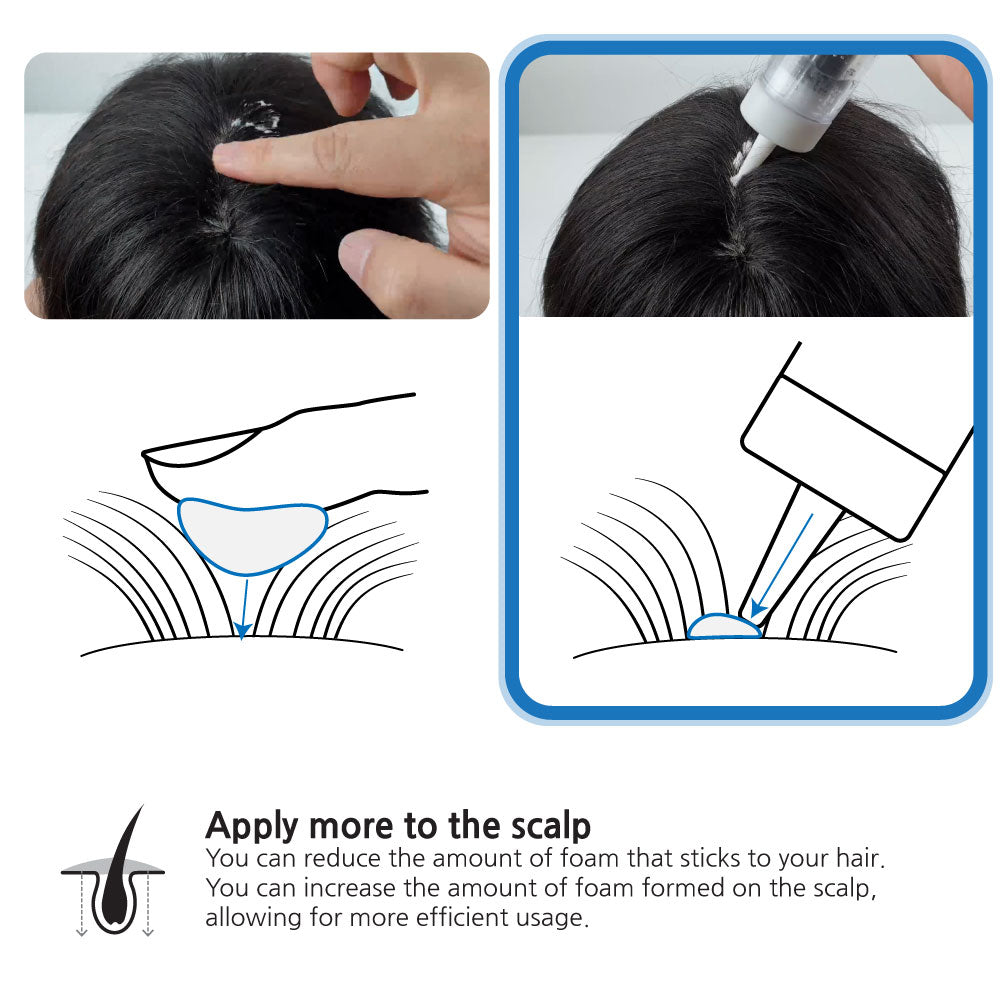 Apply more to the scalp
You can reduce the amount of foam that sticks to your hair. You can increase the amount of foam formed on the scalp, allowing for more efficient usage.